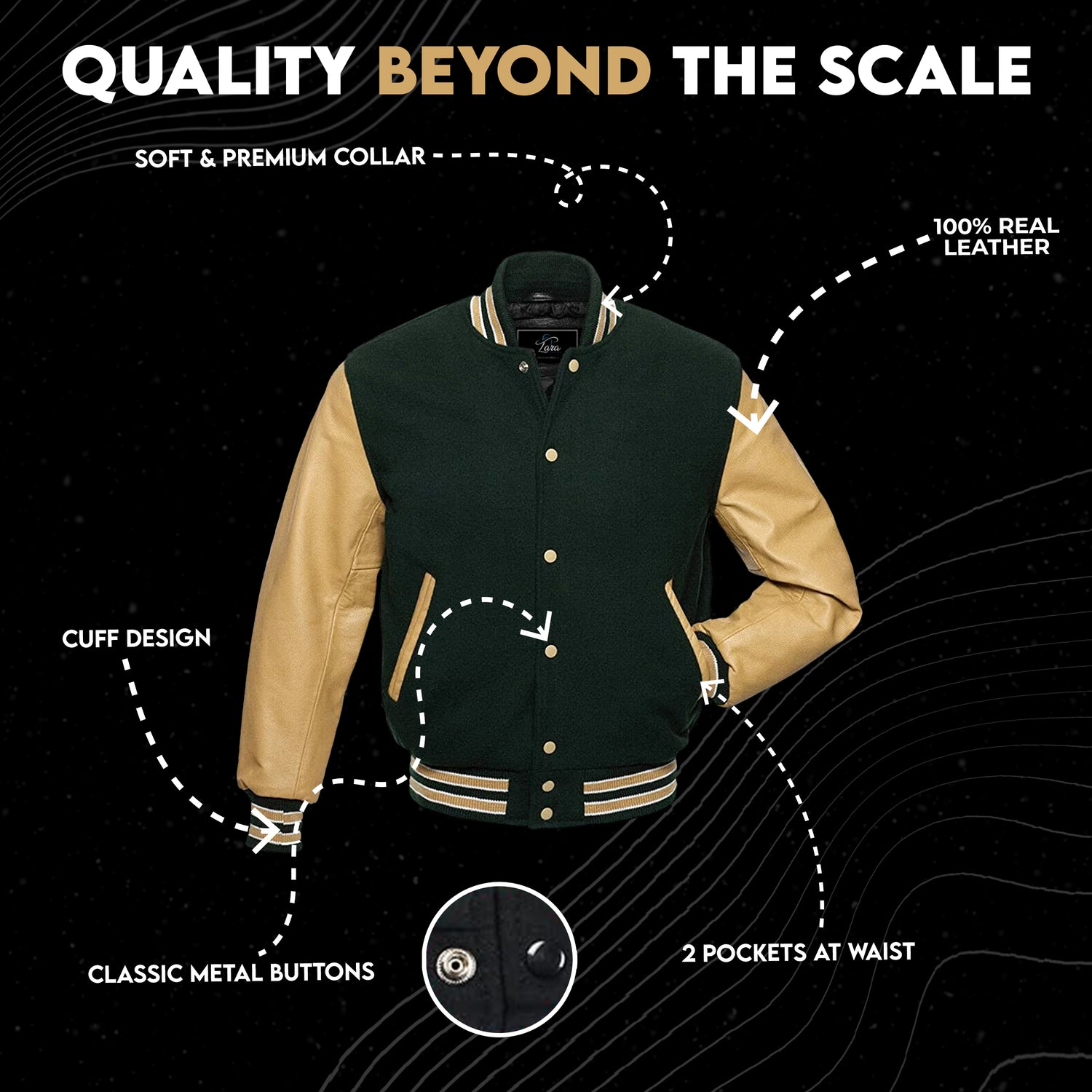 QUALITY BEYOND THE SCALE

SOFT & PREMIUM COLLAR

100% REAL LEATHER

Lara

CUFF DESIGN

CLASSIC METAL BUTTONS

2 POCKETS AT WAIST